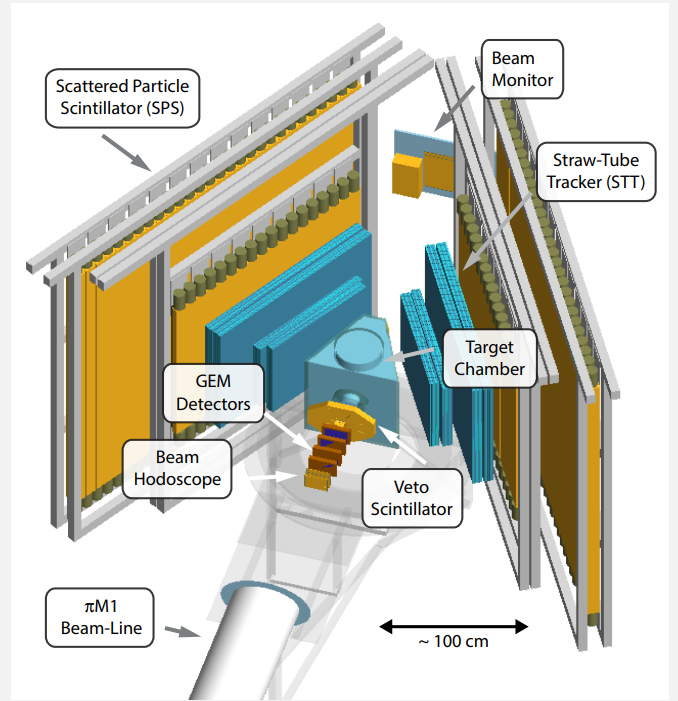 Scattered Particle Scintillator (SPS)

Beam Monitor

Straw-Tube Tracker (STT)

Target Chamber

GEM Detectors

Beam Hodoscope

Veto Scintillator

πM1 Beam-Line

~ 100 cm